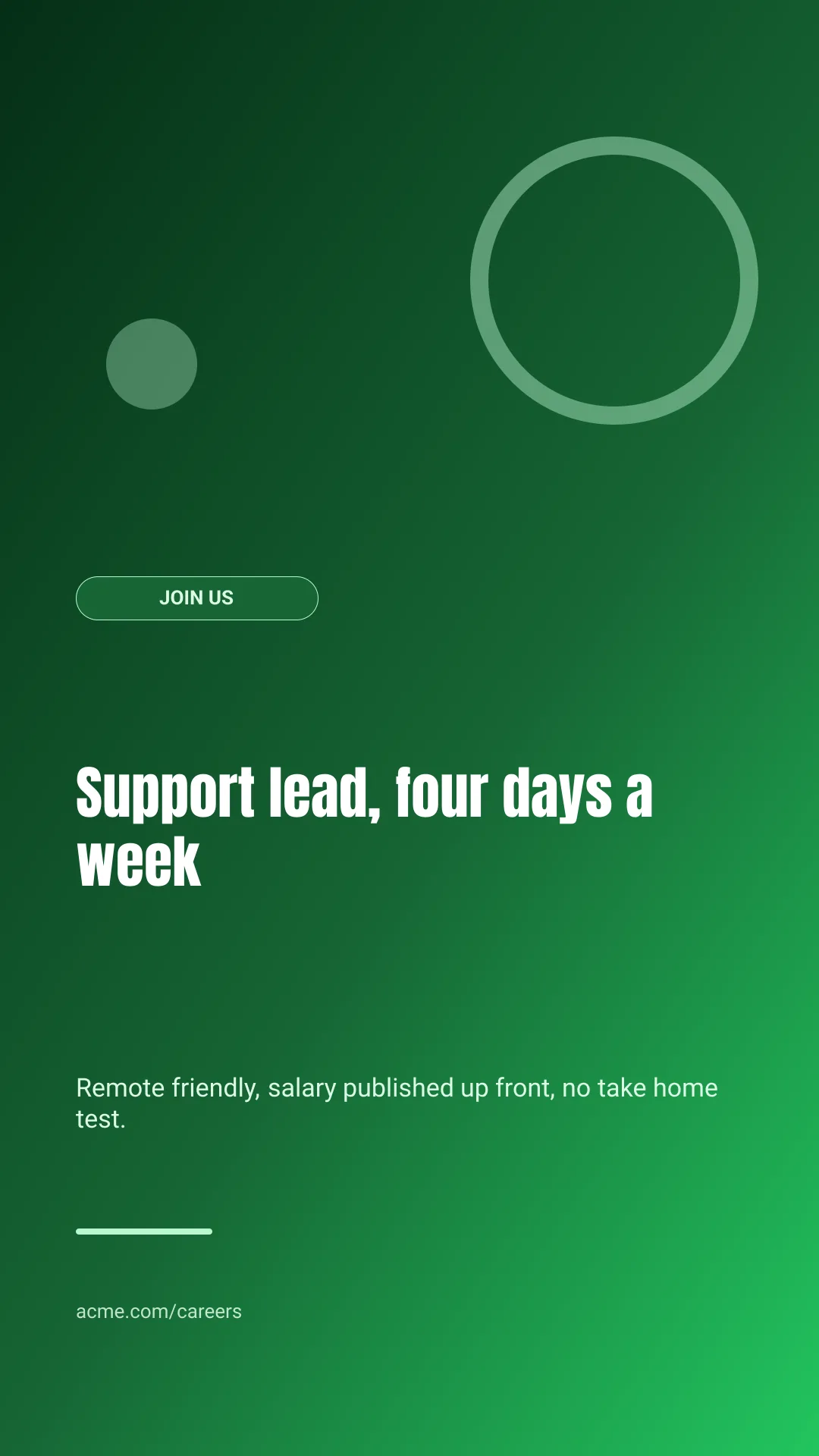 JOIN US

Support lead, four days a week

Remote friendly, salary published up front, no take home test.

acme.com/careers